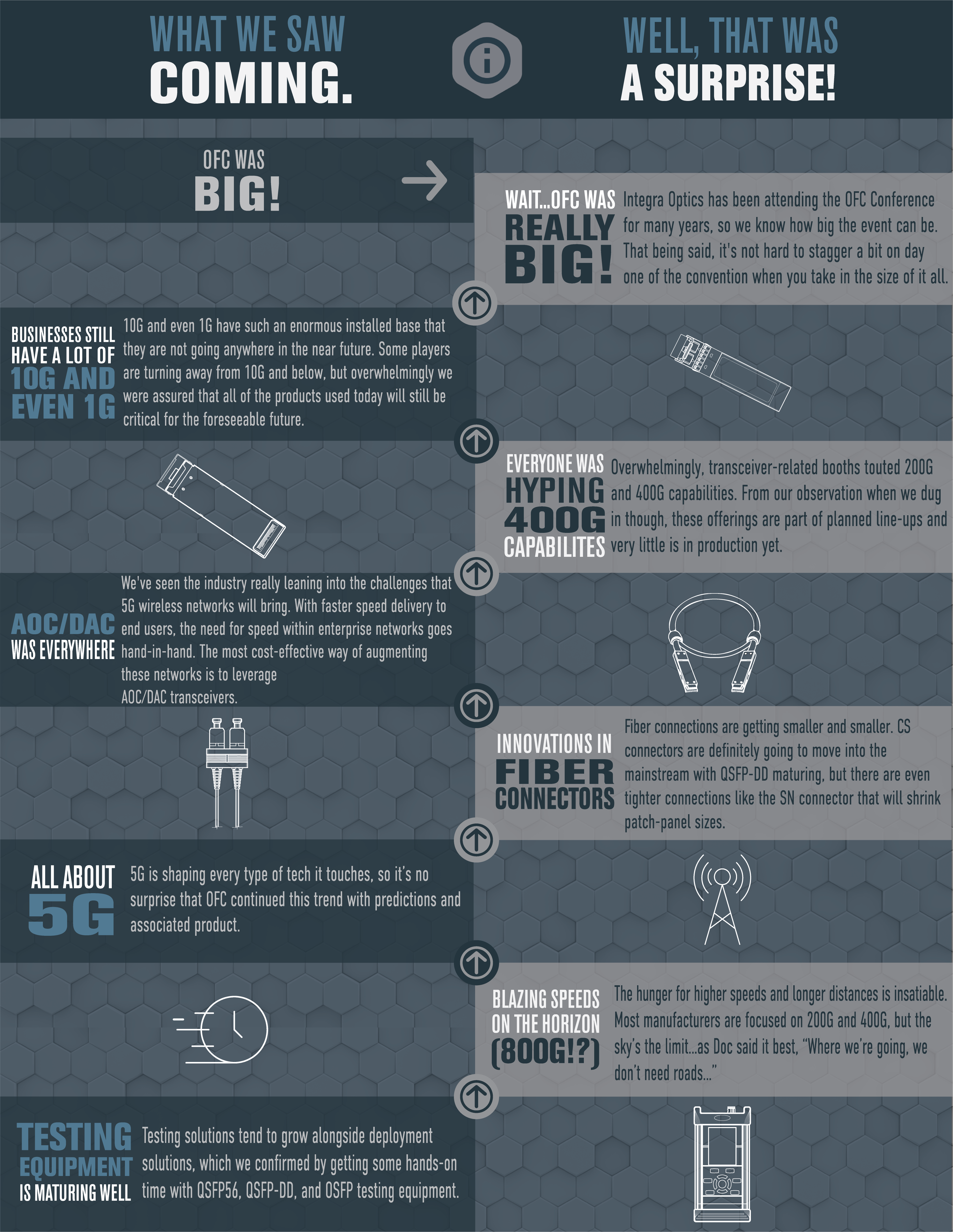 WHAT WE SAW COMING.

WELL, THAT WAS A SURPRISE!

OFC WAS BIG!

WAIT...OFC WAS REALLY BIG! Integra Optics has been attending the OFC Conference for many years, so we know how big the event can be. That being said, it's not hard to stagger a bit on day one of the convention when you take in the size of it all.

BUSINESSES STILL HAVE A LOT OF 10G AND EVEN 1G 10G and even 1G have such an enormous installed base that they are not going anywhere in the near future. Some players are turning away from 10G and below, but overwhelmingly we were assured that all of the products used today will still be critical for the foreseeable future.

EVERYONE WAS HYPING 400G CAPABILITES Overwhelmingly, transceiver-related booths touted 200G and 400G capabilities. From our observation when we dug in though, these offerings are part of planned line-ups and very little is in production yet.

AOC/DAC WAS EVERYWHERE We've seen the industry really leaning into the challenges that 5G wireless networks will bring. With faster speed delivery to end users, the need for speed within enterprise networks goes hand-in-hand. The most cost-effective way of augmenting these networks is to leverage AOC/DAC transceivers.

INNOVATIONS IN FIBER CONNECTORS Fiber connections are getting smaller and smaller. CS connectors are definitely going to move into the mainstream with QSFP-DD maturing, but there are even tighter connections like the SN connector that will shrink patch-panel sizes.

ALL ABOUT 5G 5G is shaping every type of tech it touches, so it's no surprise that OFC continued this trend with predictions and associated product.

BLAZING SPEEDS ON THE HORIZON (800G!?) The hunger for higher speeds and longer distances is insatiable. Most manufacturers are focused on 200G and 400G, but the sky's the limit...as Doc said it best, "Where we're going, we don't need roads..."

TESTING EQUIPMENT IS MATURING WELL Testing solutions tend to grow alongside deployment solutions, which we confirmed by getting some hands-on time with QSFP56, QSFP-DD, and OSFP testing equipment.