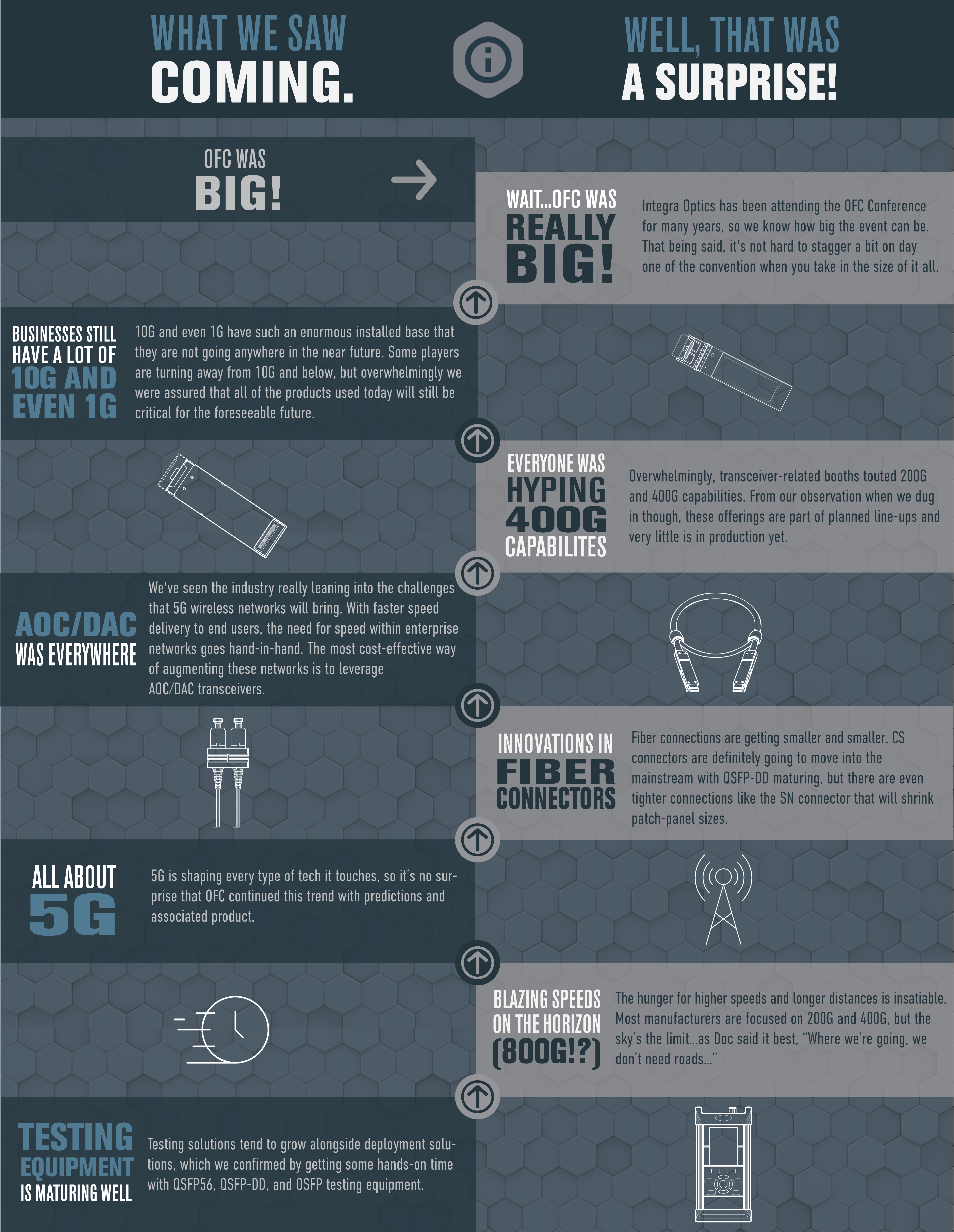 WHAT WE SAW COMING.

WELL, THAT WAS A SURPRISE!

OFC WAS BIG!

WAIT...OFC WAS REALLY BIG!

Integra Optics has been attending the OFC Conference for many years, so we know how big the event can be. That being said, it's not hard to stagger a bit on day one of the convention when you take in the size of it all.

BUSINESSES STILL HAVE A LOT OF 10G AND EVEN 1G

10G and even 1G have such an enormous installed base that they are not going anywhere in the near future. Some players are turning away from 10G and below, but overwhelmingly we were assured that all of the products used today will still be critical for the foreseeable future.

EVERYONE WAS HYPING 400G CAPABILITES

Overwhelmingly, transceiver-related booths touted 200G and 400G capabilities. From our observation when we dug in though, these offerings are part of planned line-ups and very little is in production yet.

AOC/DAC WAS EVERYWHERE

We've seen the industry really leaning into the challenges that 5G wireless networks will bring. With faster speed delivery to end users, the need for speed within enterprise networks goes hand-in-hand. The most cost-effective way of augmenting these networks is to leverage AOC/DAC transceivers.

INNOVATIONS IN FIBER CONNECTORS

Fiber connections are getting smaller and smaller. CS connectors are definitely going to move into the mainstream with QSFP-DD maturing, but there are even tighter connections like the SN connector that will shrink patch-panel sizes.

ALL ABOUT 5G

5G is shaping every type of tech it touches, so it's no surprise that OFC continued this trend with predictions and associated product.

BLAZING SPEEDS ON THE HORIZON (800G!?)

The hunger for higher speeds and longer distances is insatiable. Most manufacturers are focused on 200G and 400G, but the sky's the limit...as Doc said it best, "Where we're going, we don't need roads..."

TESTING EQUIPMENT IS MATURING WELL

Testing solutions tend to grow alongside deployment solutions, which we confirmed by getting some hands-on time with QSFP56, QSFP-DD, and OSFP testing equipment.