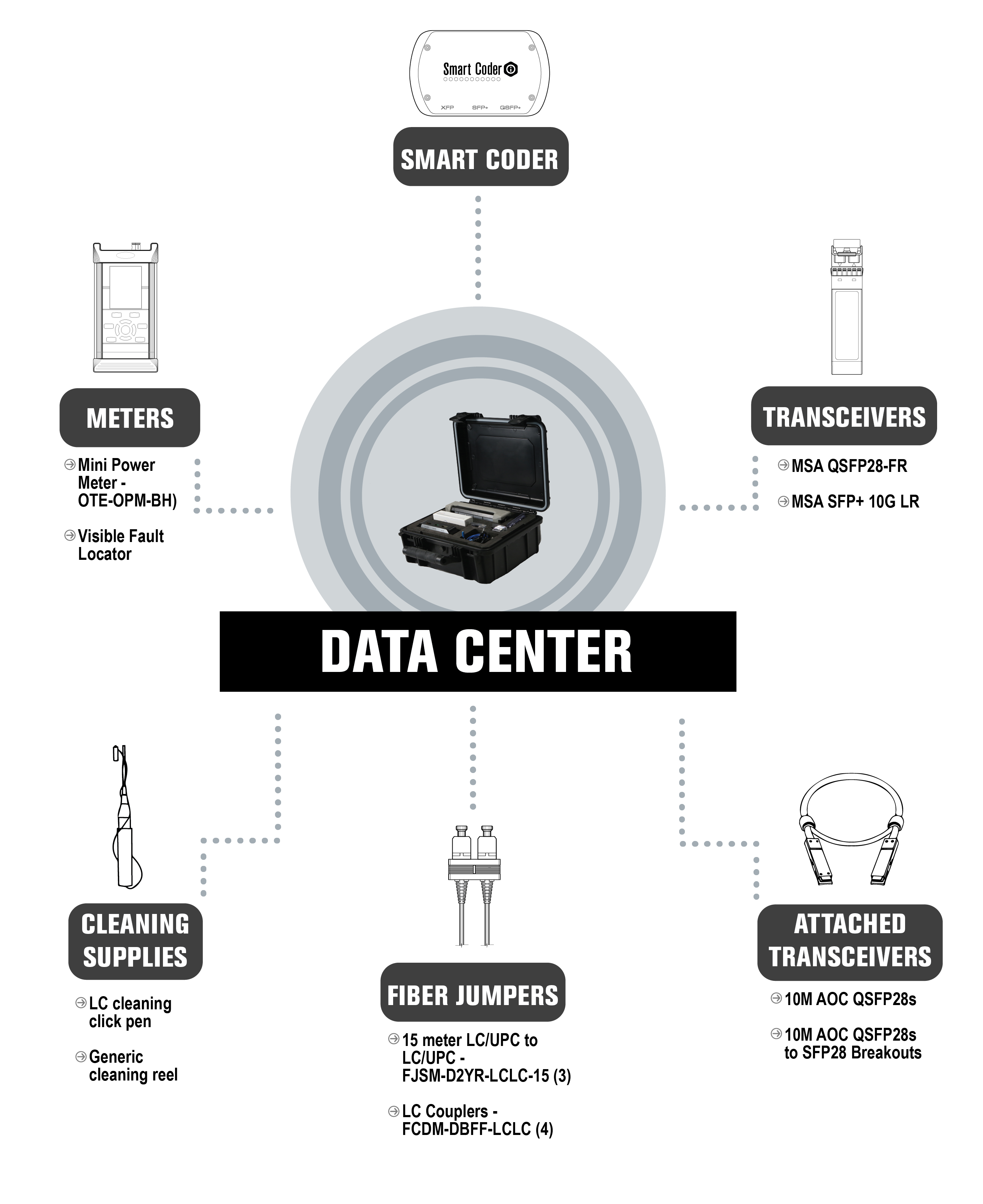 Smart Coder

XFP SFP+ QSFP+

SMART CODER

METERS

Mini Power Meter - OTE-OPM-BH)

Visible Fault Locator

TRANSCEIVERS

MSA QSFP28-FR

MSA SFP+ 10G LR

DATA CENTER

CLEANING SUPPLIES

LC cleaning click pen

Generic cleaning reel

FIBER JUMPERS

15 meter LC/UPC to LC/UPC - FJSM-D2YR-LCLC-15 (3)

LC Couplers - FCDM-DBFF-LCLC (4)

ATTACHED TRANSCEIVERS

10M AOC QSFP28s

10M AOC QSFP28s to SFP28 Breakouts