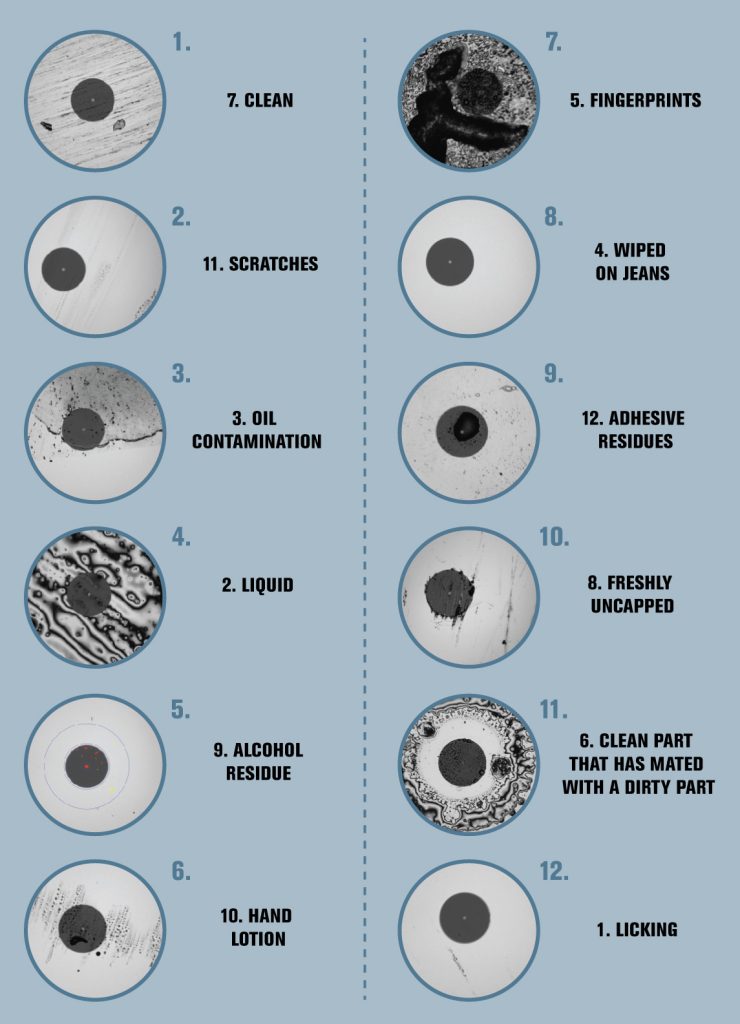 1.

7. CLEAN

2.

11. SCRATCHES

3.

3. OIL CONTAMINATION

4.

2. LIQUID

5.

9. ALCOHOL RESIDUE

6.

10. HAND LOTION

7.

5. FINGERPRINTS

8.

4. WIPED ON JEANS

9.

12. ADHESIVE RESIDUES

10.

8. FRESHLY UNCAPPED

11.

6. CLEAN PART THAT HAS MATED WITH A DIRTY PART

12.

1. LICKING